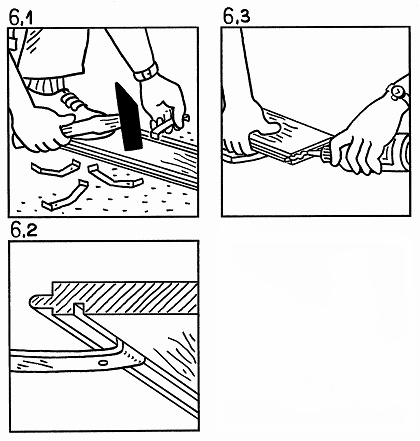 6,1

6,3

6,2