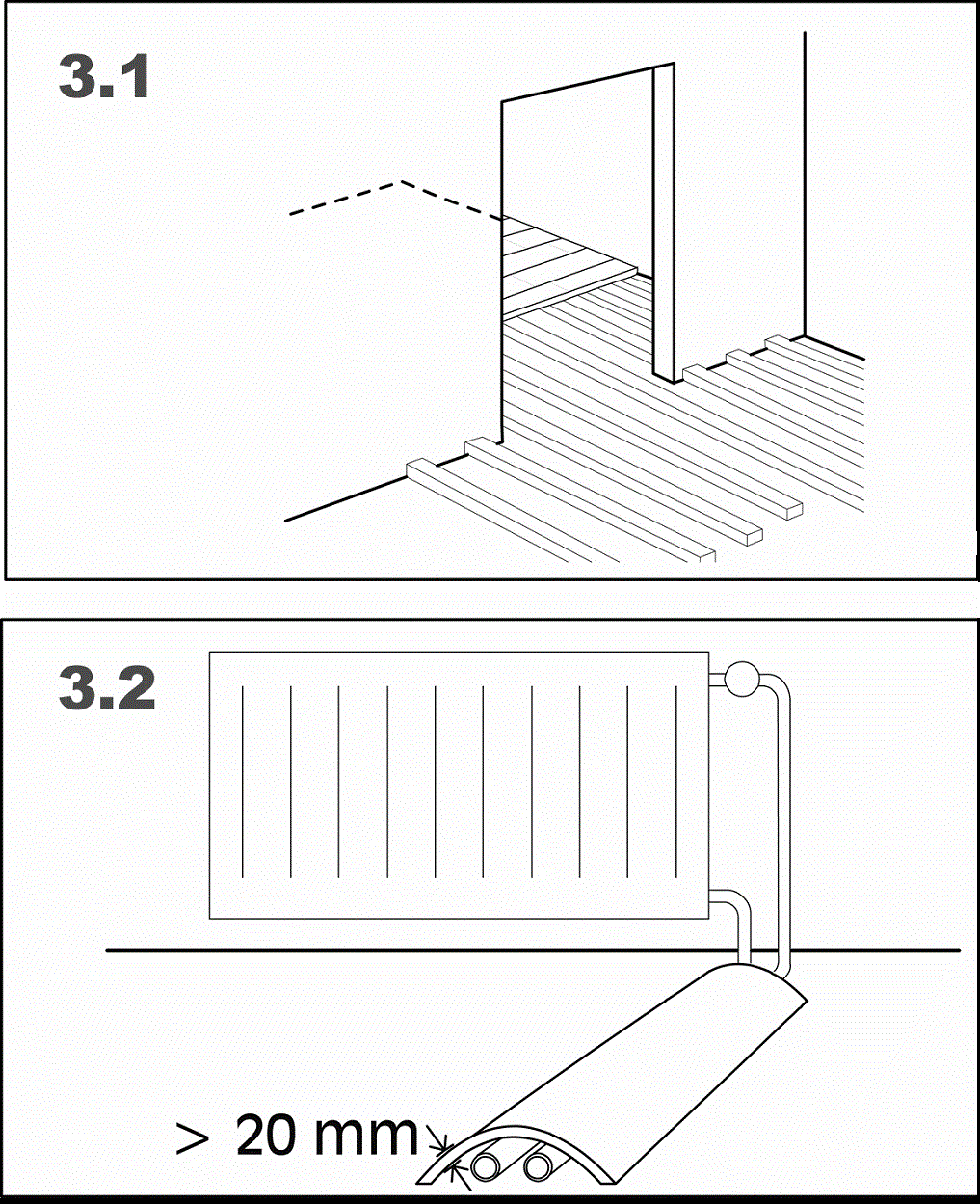 3.1

3.2

> 20 mm